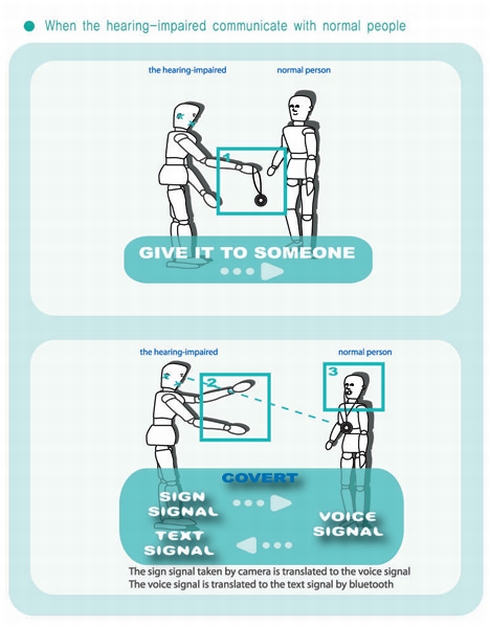 When the hearing-impaired communicate with normal people

the hearing-impaired

normal person

1

GIVE IT TO SOMEONE

the hearing-impaired

normal person

2

3

COVERT

SIGN SIGNAL

VOICE SIGNAL

TEXT SIGNAL

The sign signal taken by camera is translated to the voice signal
The voice signal is translated to the text signal by bluetooth